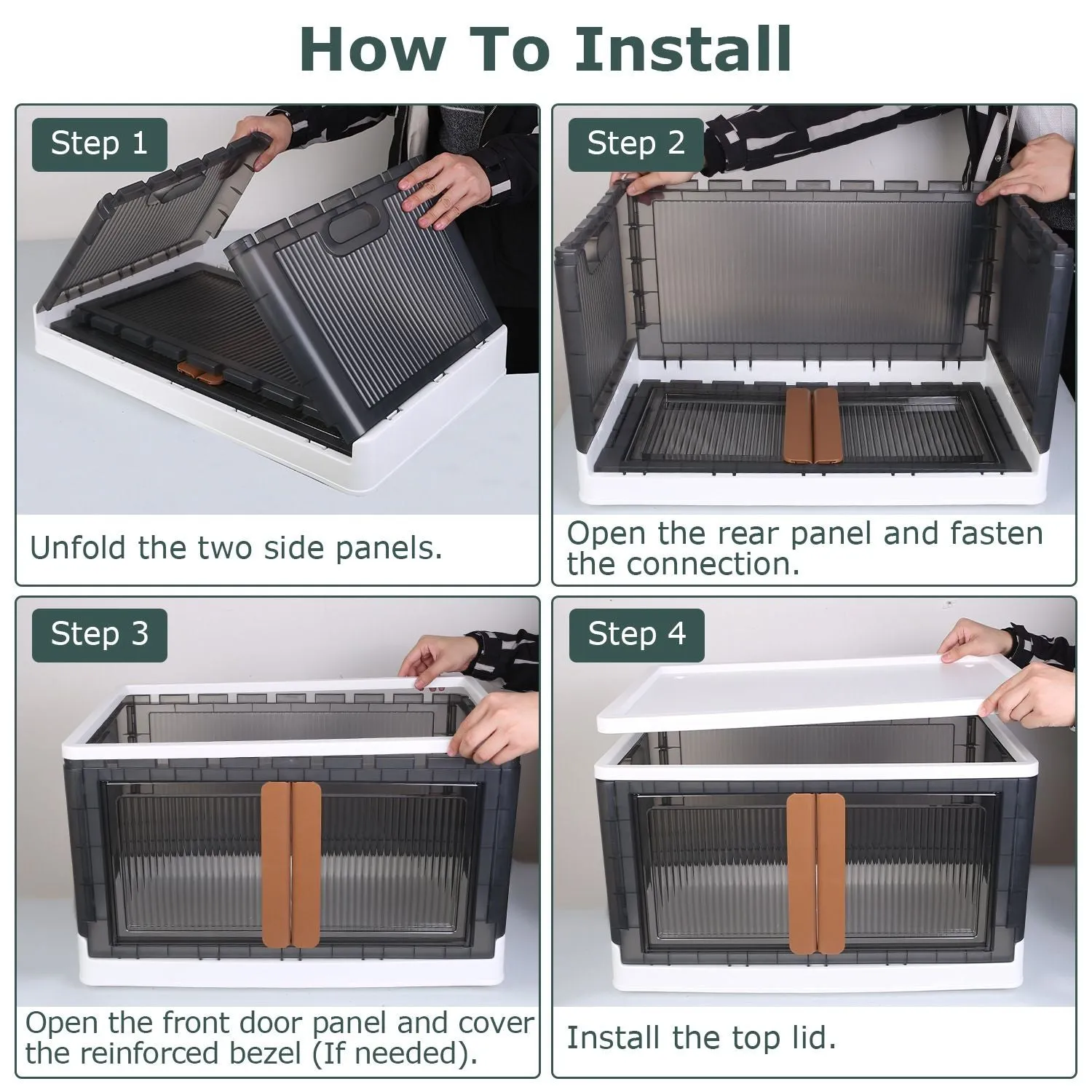 How To Install

Step 1

Unfold the two side panels.

Step 2

Open the rear panel and fasten the connection.

Step 3

Open the front door panel and cover the reinforced bezel (If needed).

Step 4

Install the top lid.